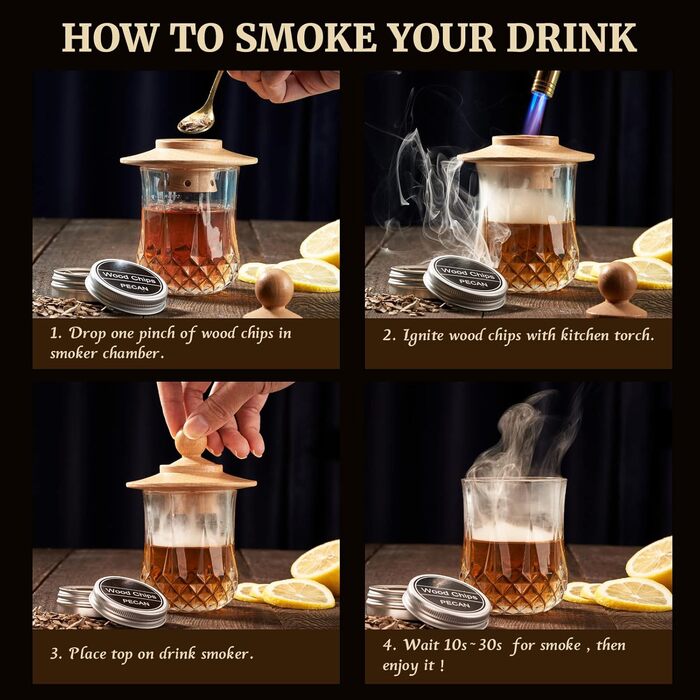 HOW TO SMOKE YOUR DRINK

Wood Chips
PECAN

1. Drop one pinch of wood chips in smoker chamber.

Wood Chips
PECAN

2. Ignite wood chips with kitchen torch.

Wood Chips
PECAN

3. Place top on drink smoker.

Wood Chips
PECAN

4. Wait 10s~30s for smoke , then enjoy it !