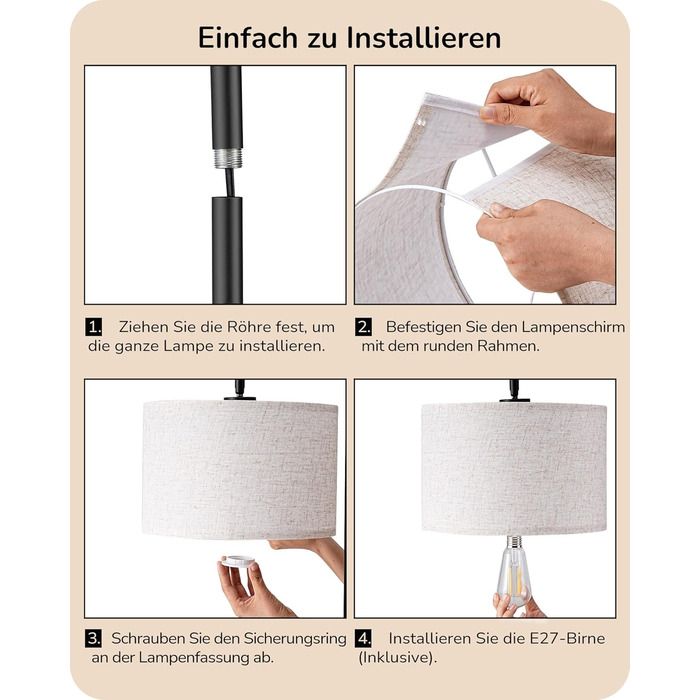 Einfach zu Installieren

1. Ziehen Sie die Röhre fest, um die ganze Lampe zu installieren.

2. Befestigen Sie den Lampenschirm mit dem runden Rahmen.

3. Schrauben Sie den Sicherungsring an der Lampenfassung ab.

4. Installieren Sie die E27-Birne (Inklusive).