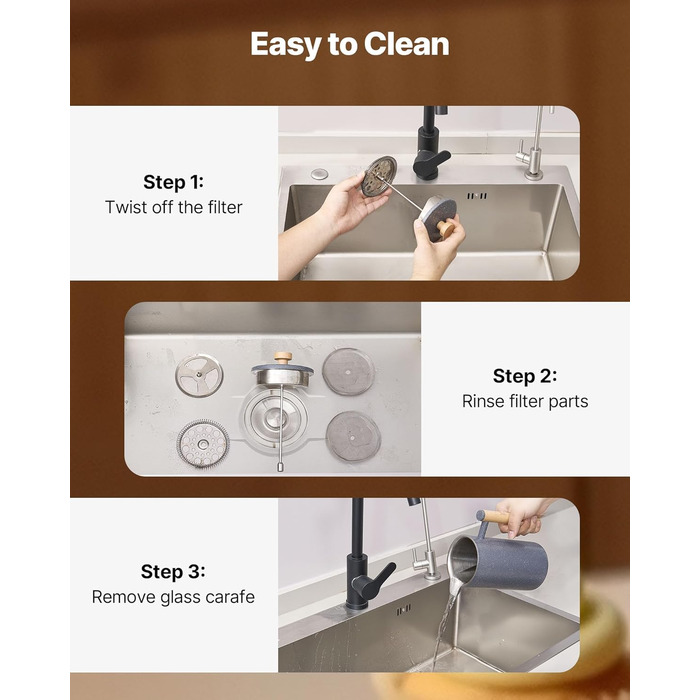 Easy to Clean

Step 1:
Twist off the filter

Step 2:
Rinse filter parts

Step 3:
Remove glass carafe