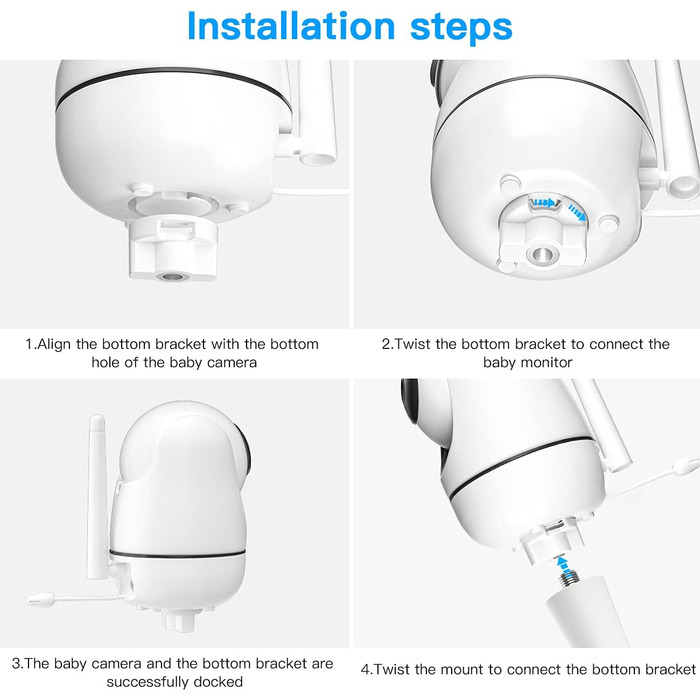 Installation steps

1.Align the bottom bracket with the bottom hole of the baby camera

2.Twist the bottom bracket to connect the baby monitor

3.The baby camera and the bottom bracket are successfully docked

4.Twist the mount to connect the bottom bracket