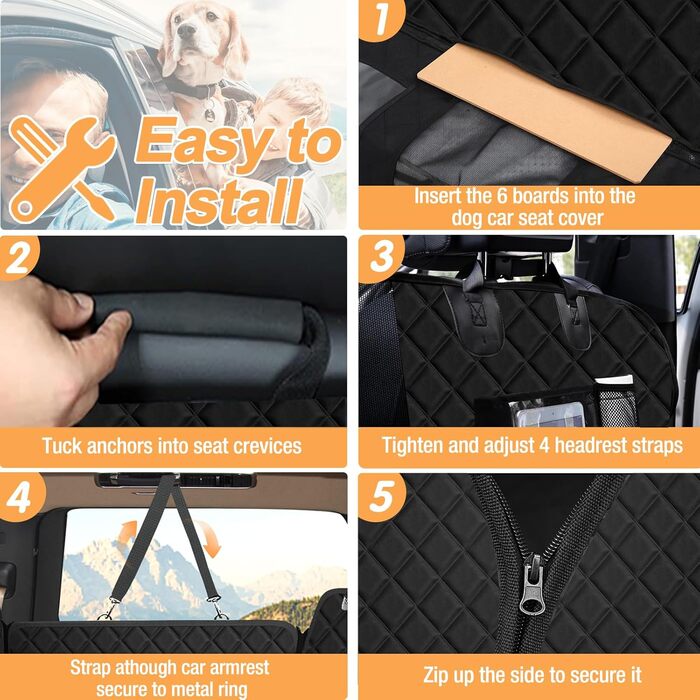 Easy to Install

1

Insert the 6 boards into the dog car seat cover

2

Tuck anchors into seat crevices

3

Tighten and adjust 4 headrest straps

4

Strap athough car armrest secure to metal ring

5

Zip up the side to secure it