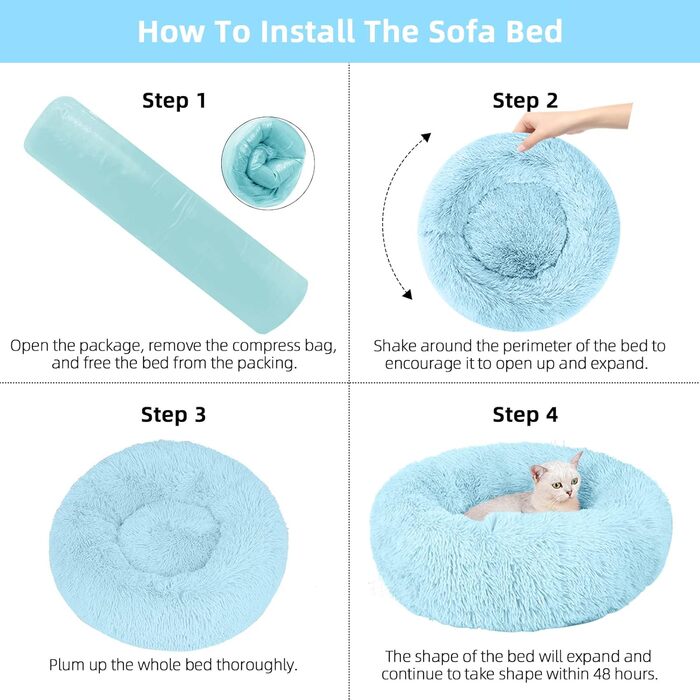 How To Install The Sofa Bed

Step 1

Open the package, remove the compress bag, and free the bed from the packing.

Step 2

Shake around the perimeter of the bed to encourage it to open up and expand.

Step 3

Plum up the whole bed thoroughly.

Step 4

The shape of the bed will expand and continue to take shape within 48 hours.