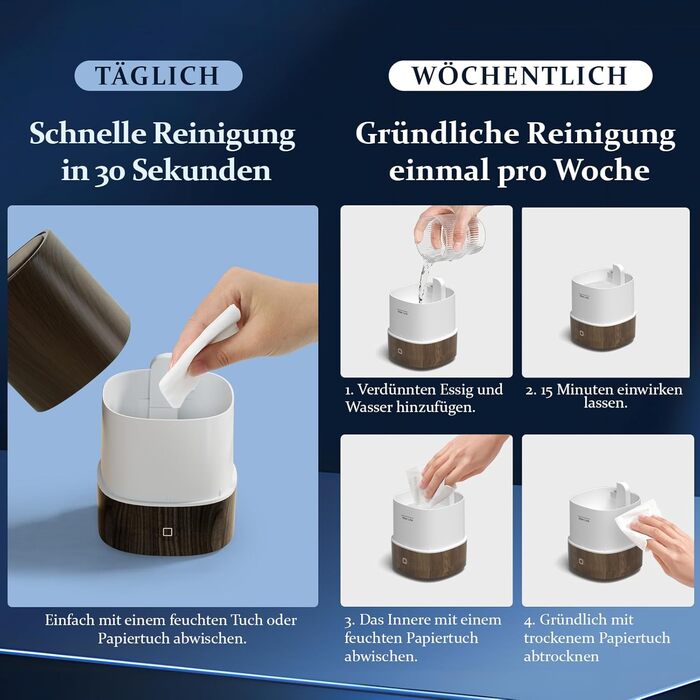 TÄGLICH

Schnelle Reinigung in 30 Sekunden

Einfach mit einem feuchten Tuch oder Papiertuch abwischen.

WÖCHENTLICH

Gründliche Reinigung einmal pro Woche

1. Verdünnten Essig und Wasser hinzufügen.

2. 15 Minuten einwirken lassen.

3. Das Innere mit einem feuchten Papiertuch abwischen.

4. Gründlich mit trockenem Papiertuch abtrocknen