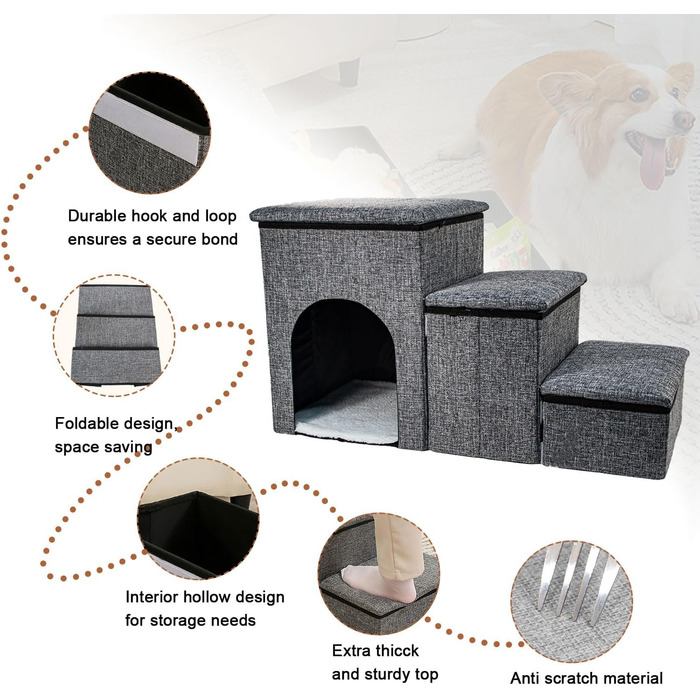 Durable hook and loop ensures a secure bond

Foldable design, space saving

Interior hollow design for storage needs

Extra thicck and sturdy top

Anti scratch material