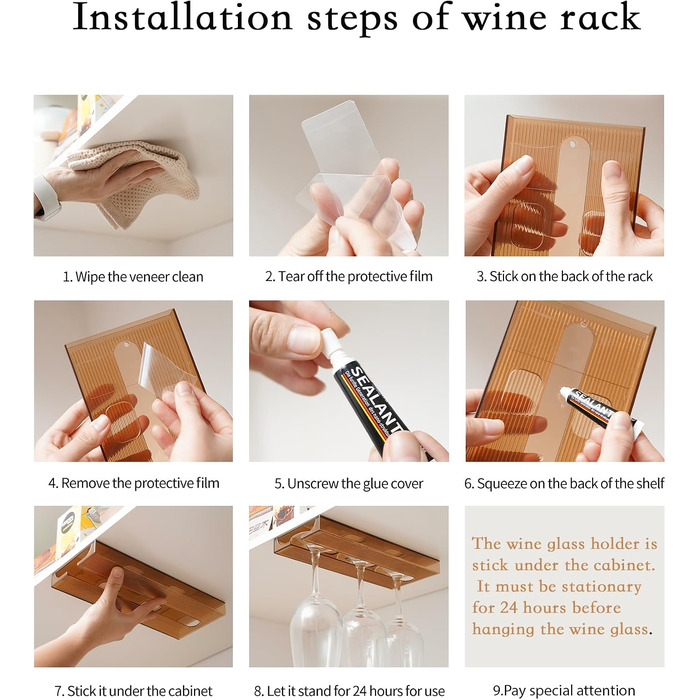 Installation steps of wine rack

1. Wipe the veneer clean

2. Tear off the protective film

3. Stick on the back of the rack

4. Remove the protective film

SEALANT

5. Unscrew the glue cover

SEALANT

6. Squeeze on the back of the shelf

7. Stick it under the cabinet

8. Let it stand for 24 hours for use

The wine glass holder is stick under the cabinet. It must be stationary for 24 hours before hanging the wine glass.

9.Pay special attention