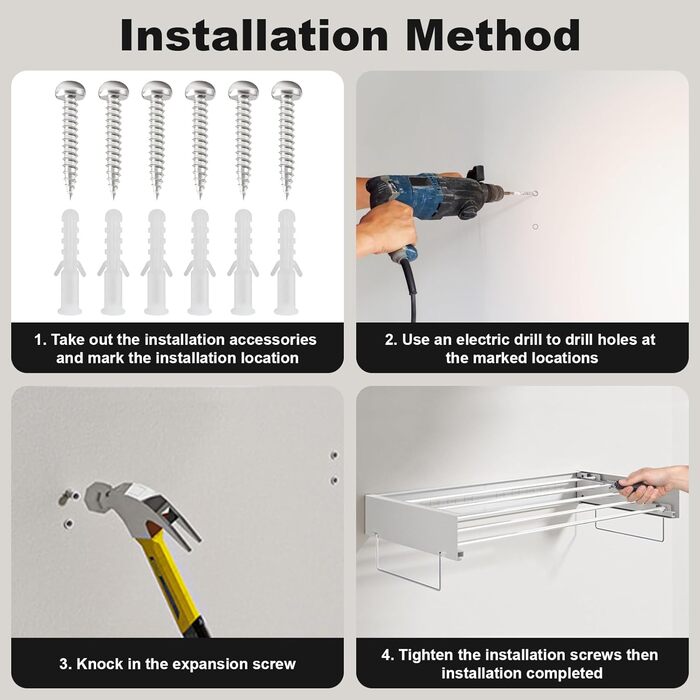 Installation Method

1. Take out the installation accessories and mark the installation location

2. Use an electric drill to drill holes at the marked locations

3. Knock in the expansion screw

4. Tighten the installation screws then installation completed