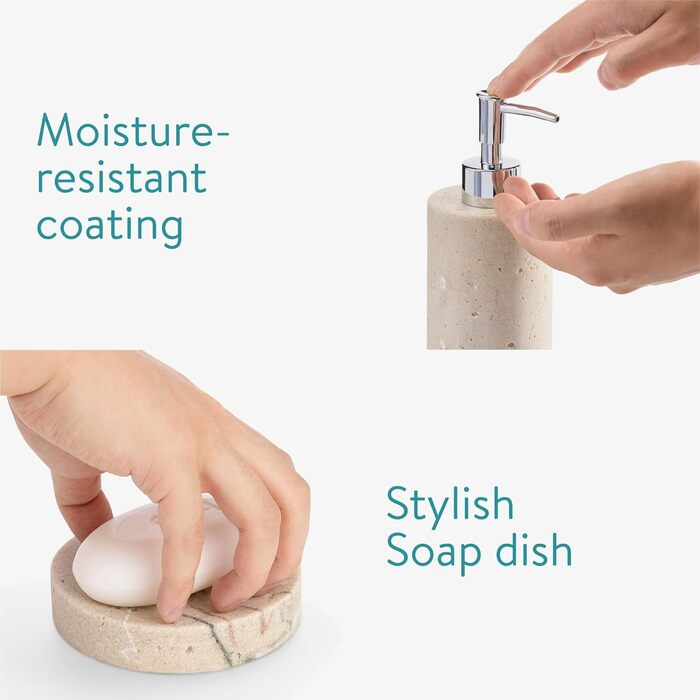 Moisture-resistant coating

Stylish Soap dish