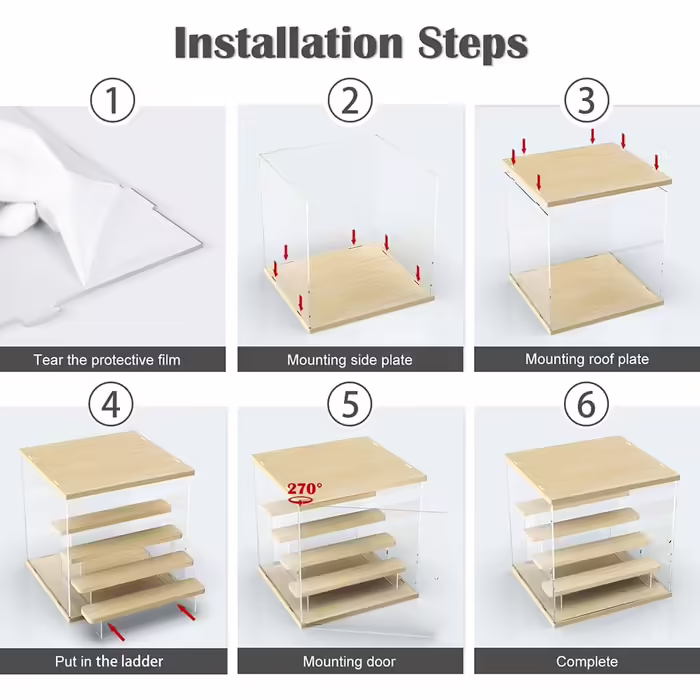 Installation Steps

①

Tear the protective film

②

Mounting side plate

③

Mounting roof plate

④

Put in the ladder

⑤

270°

Mounting door

⑥

Complete