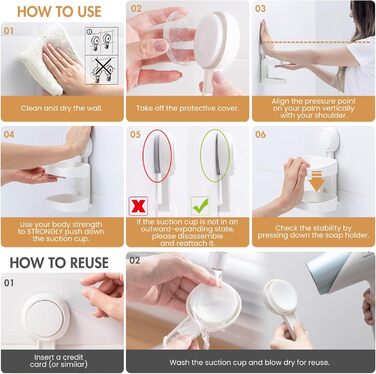 HOW TO USE

01

Clean and dry the wall.

02

Take off the protective cover.

03

Align the pressure point on your palm vertically with your shoulder.

04

Use your body strength to STRONGLY push down the suction cup.

05

If the suction cup is not in an outward-expanding state, please disassemble and reattach it.

06

Check the stability by pressing down the soap holder.

HOW TO REUSE

01

Insert a credit card (or similar)

02

Wash the suction cup and blow dry for reuse.