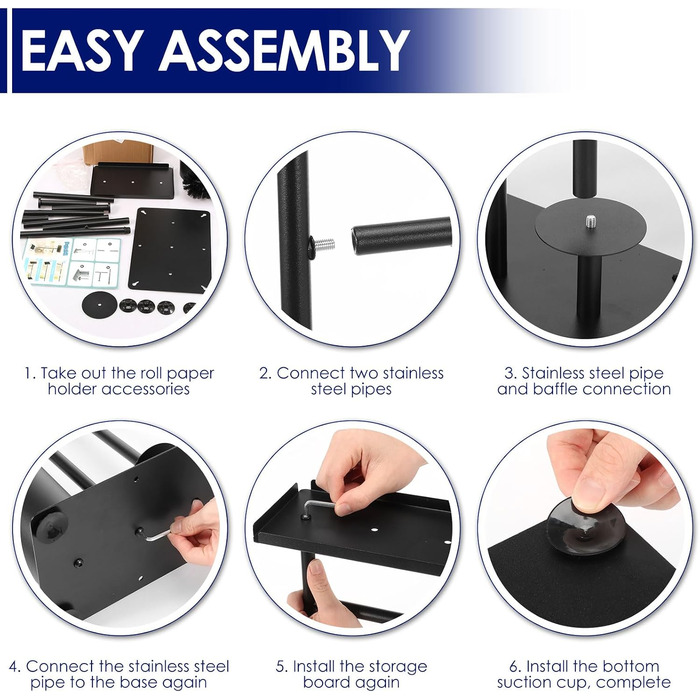 EASY ASSEMBLY

1. Take out the roll paper holder accessories

2. Connect two stainless steel pipes

3. Stainless steel pipe and baffle connection

4. Connect the stainless steel pipe to the base again

5. Install the storage board again

6. Install the bottom suction cup, complete