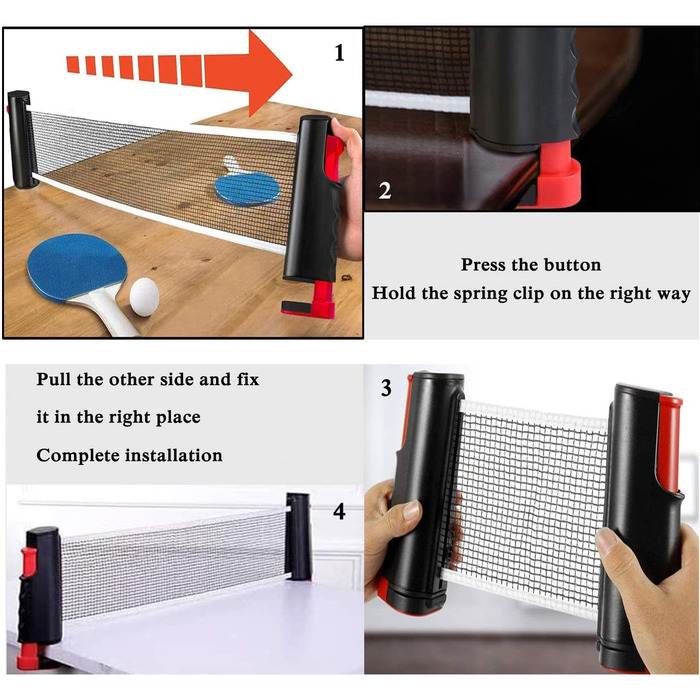 1

2

Press the button

Hold the spring clip on the right way

Pull the other side and fix

it in the right place

Complete installation

3

4