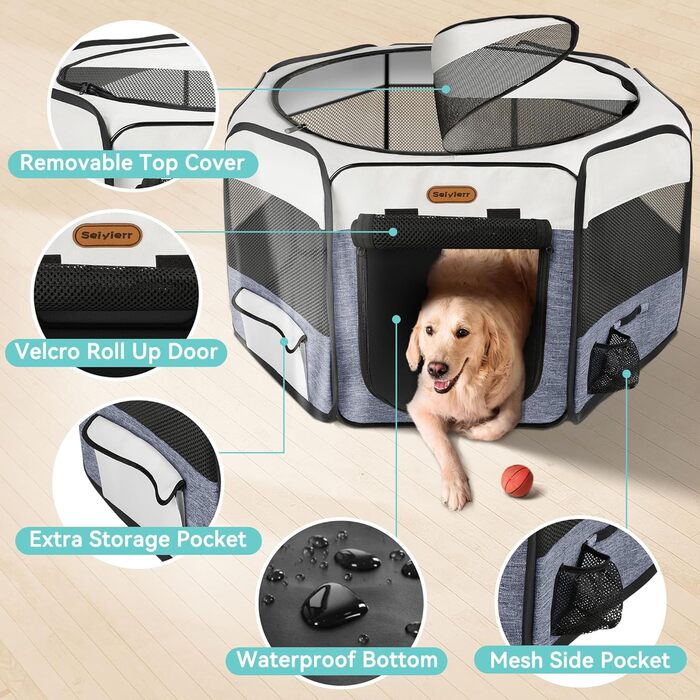 Removable Top Cover

Seiyierr

Seiyierr

Velcro Roll Up Door

Extra Storage Pocket

Waterproof Bottom

Mesh Side Pocket