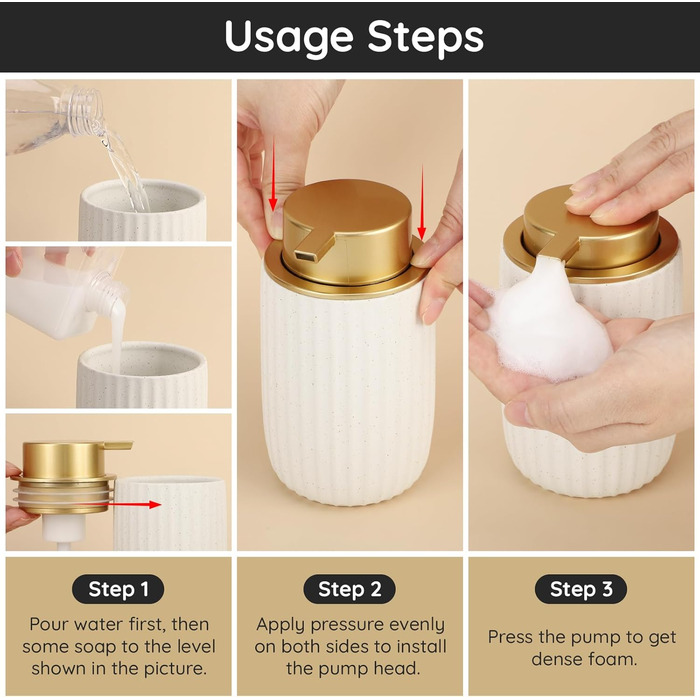 Usage Steps

Step 1

Pour water first, then some soap to the level shown in the picture.

Step 2

Apply pressure evenly on both sides to install the pump head.

Step 3

Press the pump to get dense foam.