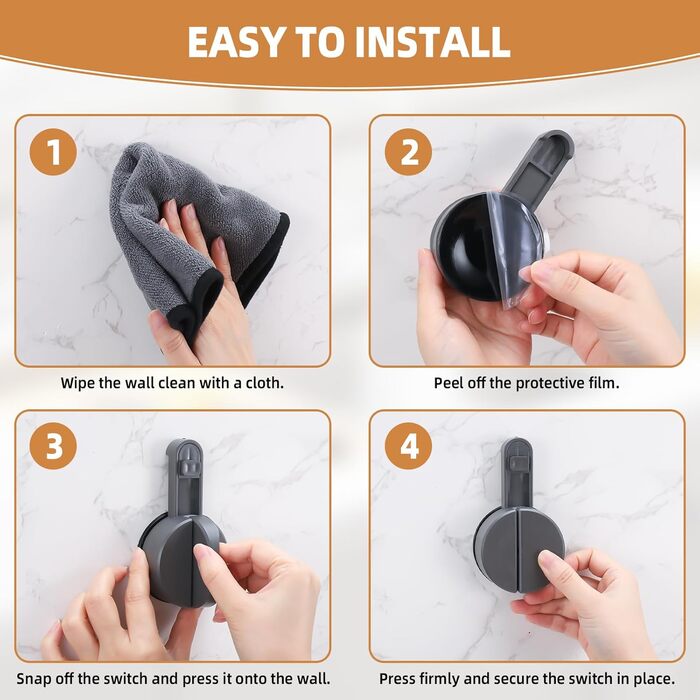 EASY TO INSTALL

1

Wipe the wall clean with a cloth.

2

Peel off the protective film.

3

Snap off the switch and press it onto the wall.

4

Press firmly and secure the switch in place.