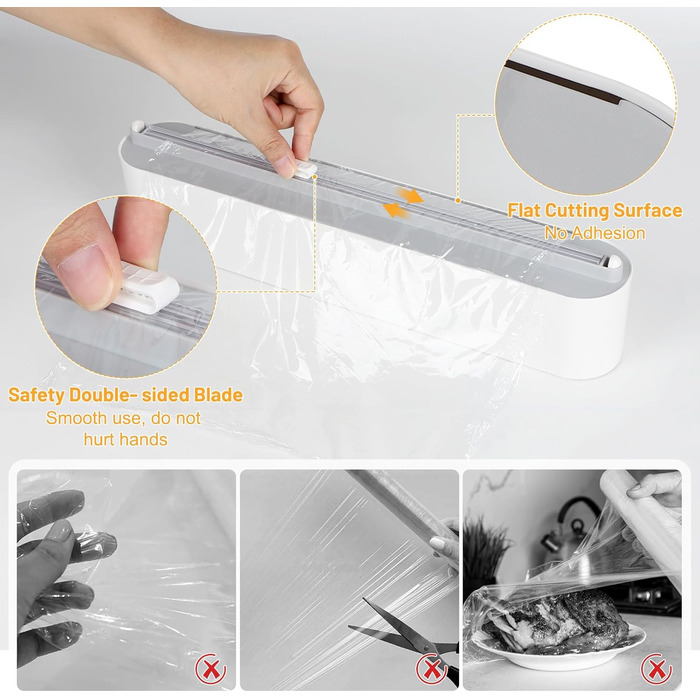 Flat Cutting Surface
No Adhesion

Safety Double- sided Blade
Smooth use, do not hurt hands