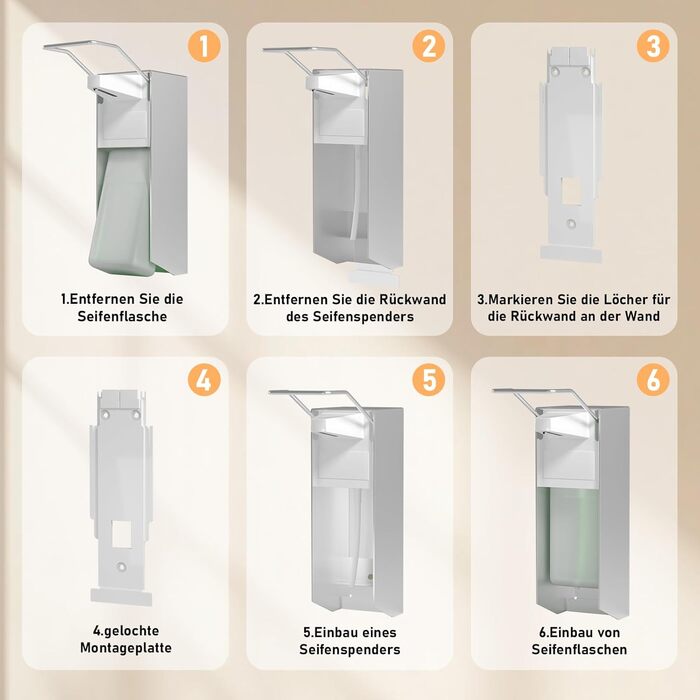 1

1.Entfernen Sie die Seifenflasche

2

2.Entfernen Sie die Rückwand des Seifenspenders

3

3.Markieren Sie die Löcher für die Rückwand an der Wand

4

4.gelochte Montageplatte

5

5.Einbau eines Seifenspenders

6

6.Einbau von Seifenflaschen