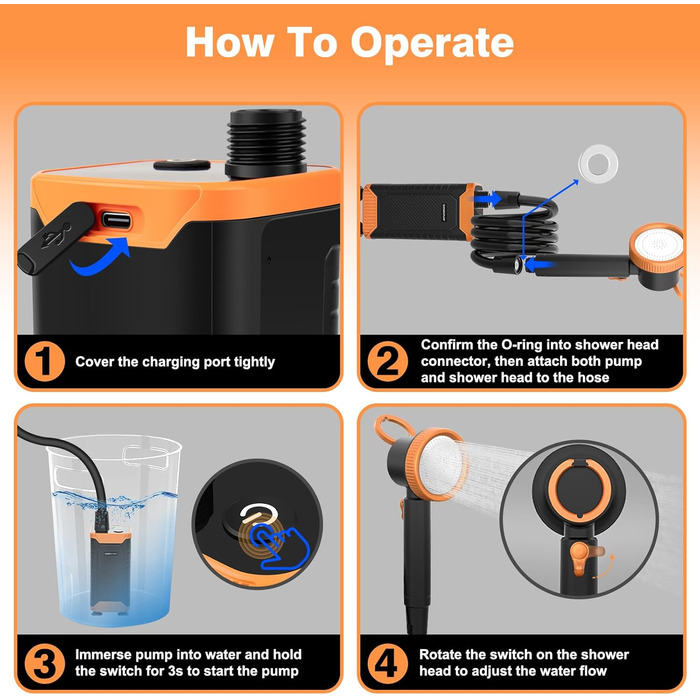 How To Operate

1 Cover the charging port tightly

2 Confirm the O-ring into shower head connector, then attach both pump and shower head to the hose

3 Immerse pump into water and hold the switch for 3s to start the pump

4 Rotate the switch on the shower head to adjust the water flow