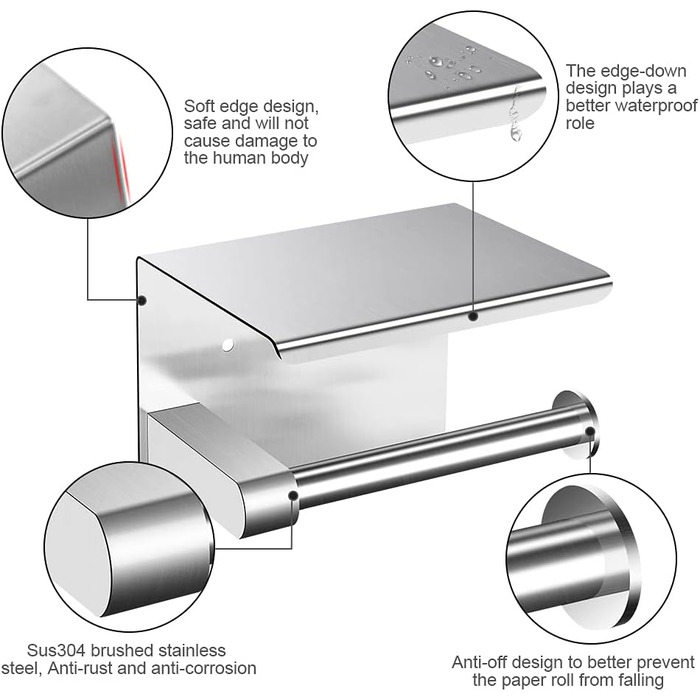 Soft edge design, safe and will not cause damage to the human body

The edge-down design plays a better waterproof role

Sus304 brushed stainless steel, Anti-rust and anti-corrosion

Anti-off design to better prevent the paper roll from falling