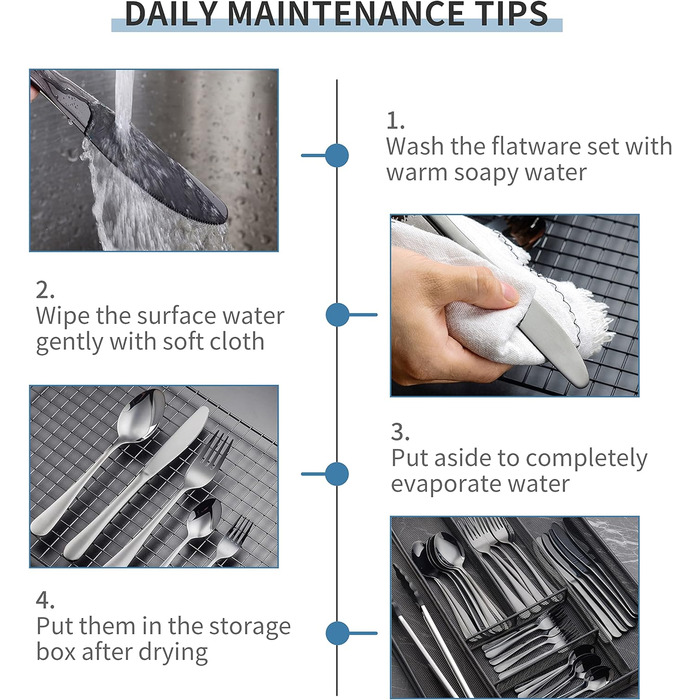 DAILY MAINTENANCE TIPS

1.
Wash the flatware set with warm soapy water

2.
Wipe the surface water gently with soft cloth

3.
Put aside to completely evaporate water

4.
Put them in the storage box after drying