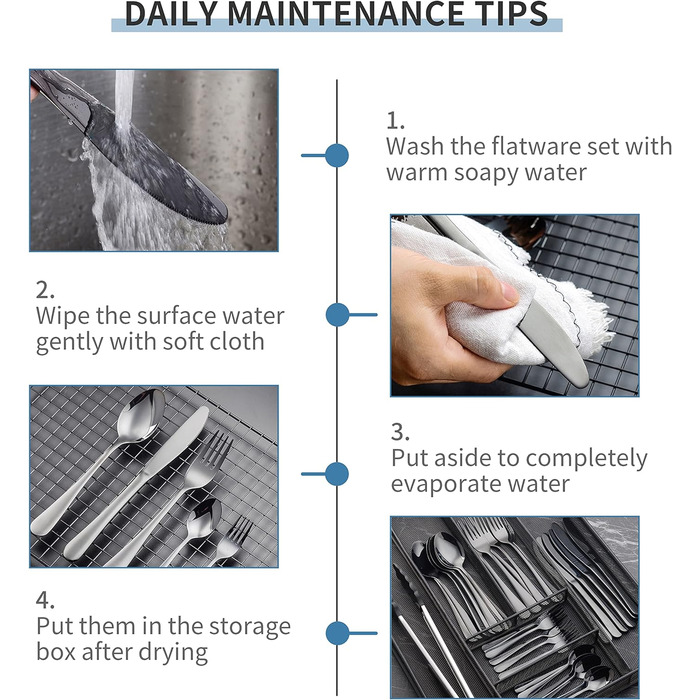 DAILY MAINTENANCE TIPS

1.
Wash the flatware set with warm soapy water

2.
Wipe the surface water gently with soft cloth

3.
Put aside to completely evaporate water

4.
Put them in the storage box after drying