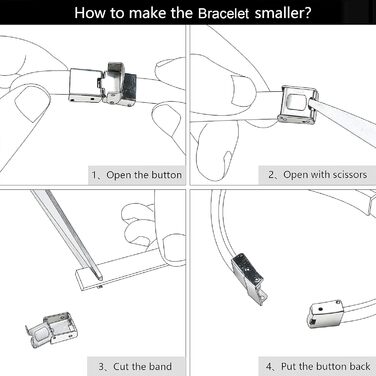 How to make the Bracelet smaller?

1、Open the button

2、Open with scissors

3、Cut the band

4、Put the button back