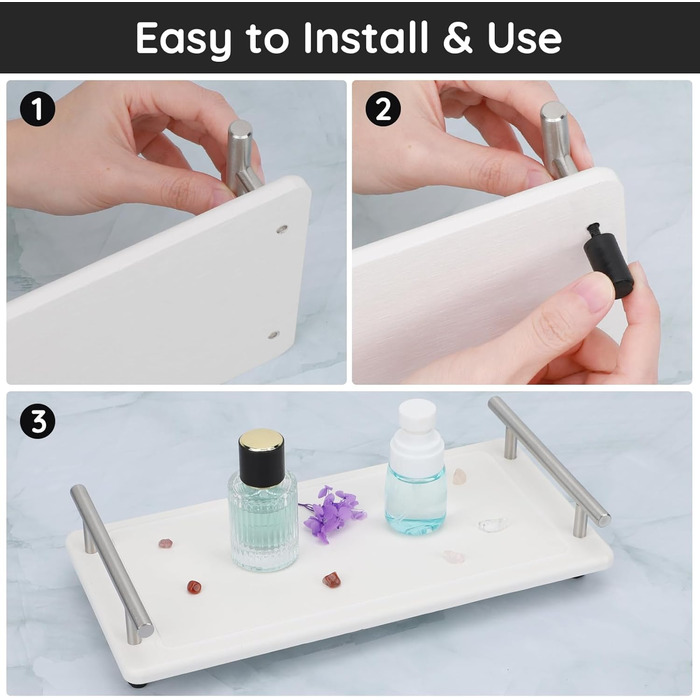 Easy to Install & Use

1

2

3