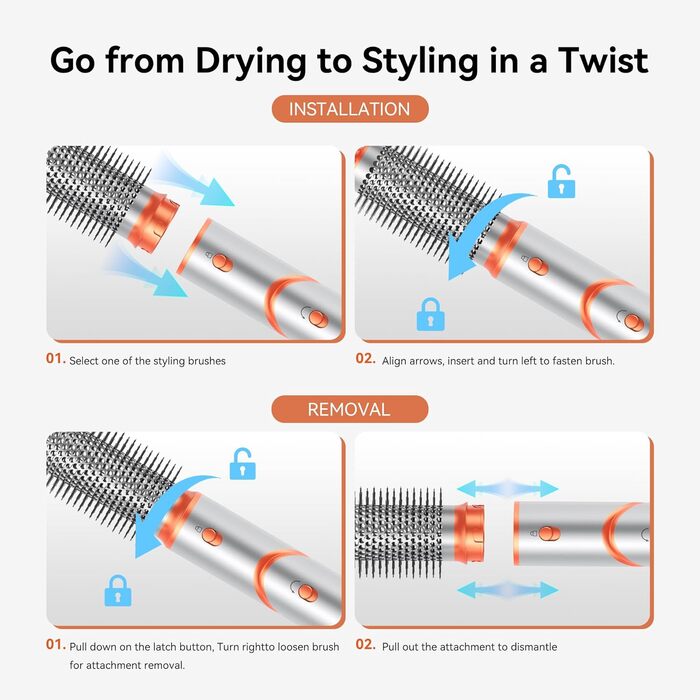 Go from Drying to Styling in a Twist

INSTALLATION

01. Select one of the styling brushes

02. Align arrows, insert and turn left to fasten brush.

REMOVAL

01. Pull down on the latch button, Turn rightto loosen brush for attachment removal.

02. Pull out the attachment to dismantle