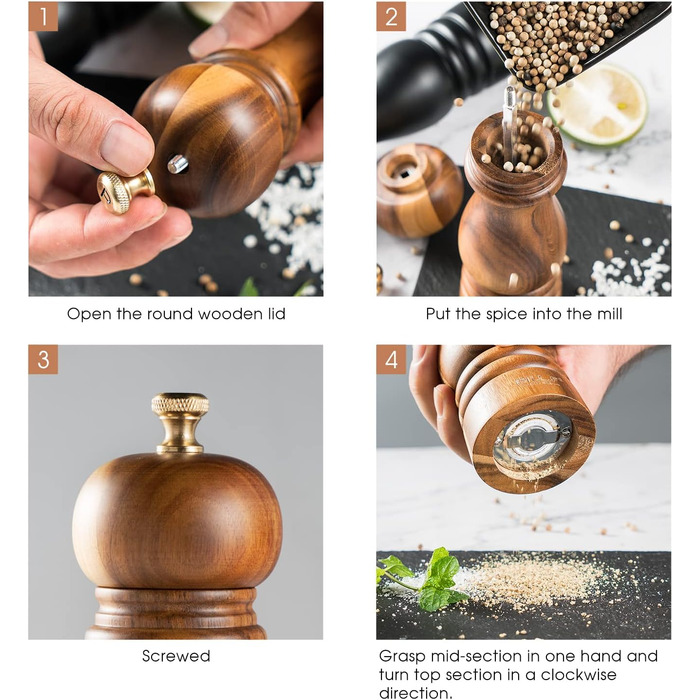 1

Open the round wooden lid

2

Put the spice into the mill

3

Screwed

4

Grasp mid-section in one hand and turn top section in a clockwise direction.