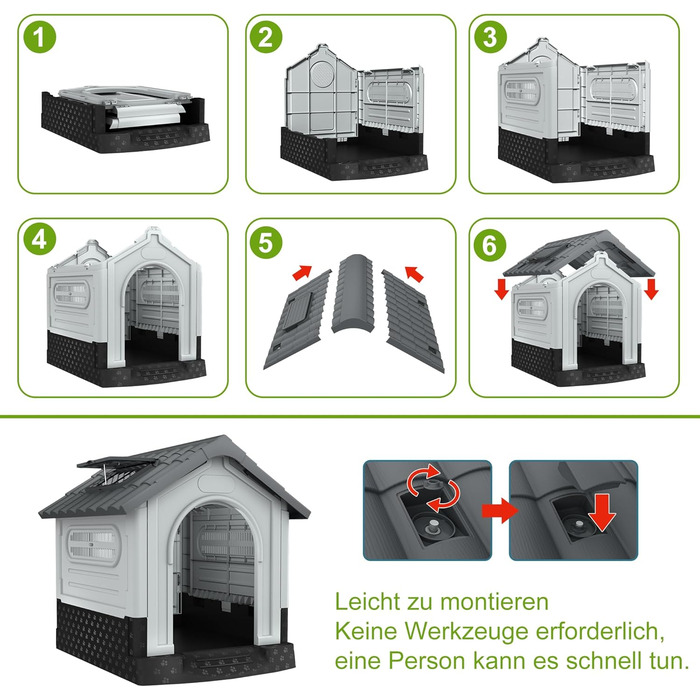 1

2

3

4

5

6

Leicht zu montieren
Keine Werkzeuge erforderlich,
eine Person kann es schnell tun.