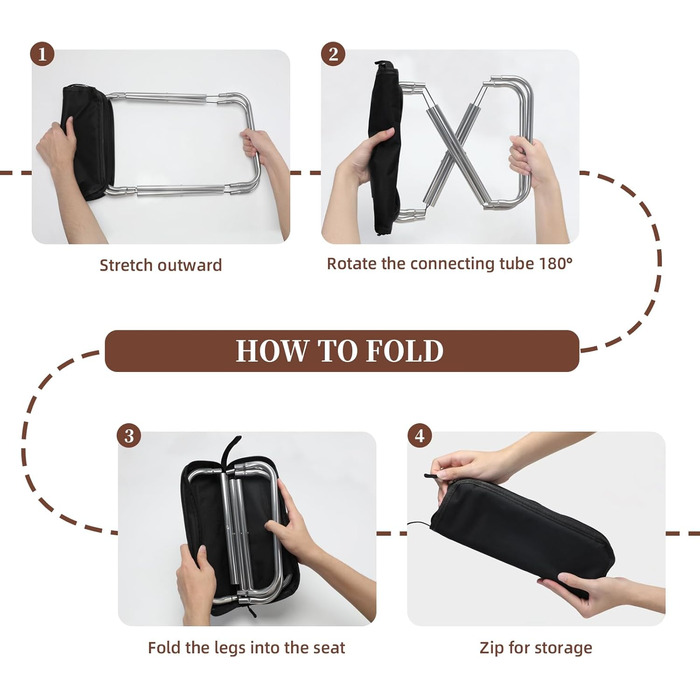 1

Stretch outward

2

Rotate the connecting tube 180°

HOW TO FOLD

3

Fold the legs into the seat

4

Zip for storage