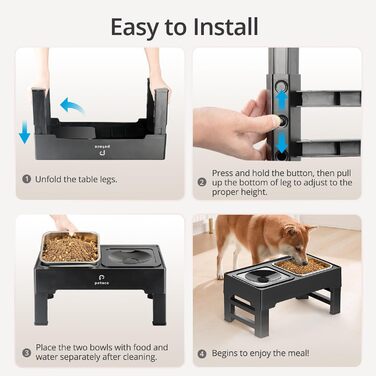 Easy to Install

petace

1 Unfold the table legs.

2 Press and hold the button, then pull up the bottom of leg to adjust to the proper height.

petace

3 Place the two bowls with food and water separately after cleaning.

4 Begins to enjoy the meal!