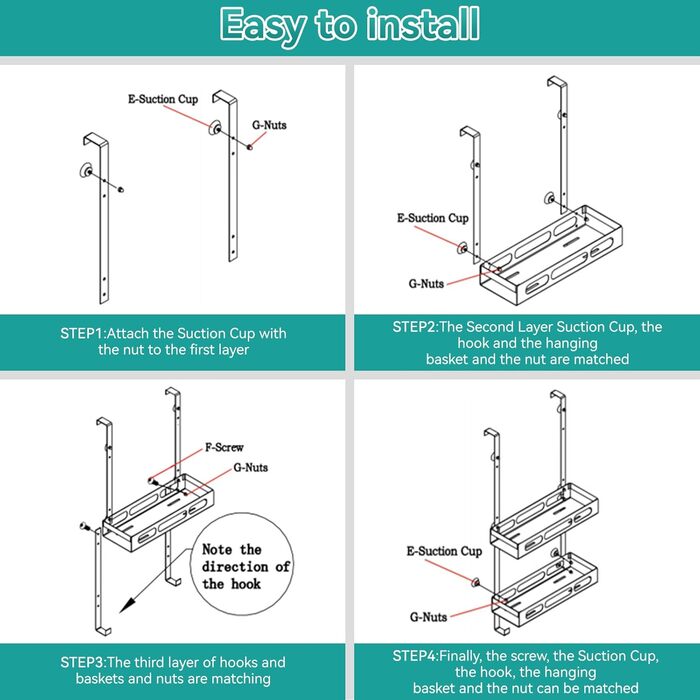 Easy to install

E-Suction Cup

G-Nuts

STEP1:Attach the Suction Cup with the nut to the first layer

E-Suction Cup

G-Nuts

STEP2:The Second Layer Suction Cup, the hook and the hanging basket and the nut are matched

F-Screw

G-Nuts

Note the direction of the hook

STEP3:The third layer of hooks and baskets and nuts are matching

E-Suction Cup

G-Nuts

STEP4:Finally, the screw, the Suction Cup, the hook, the hanging basket and the nut can be matched