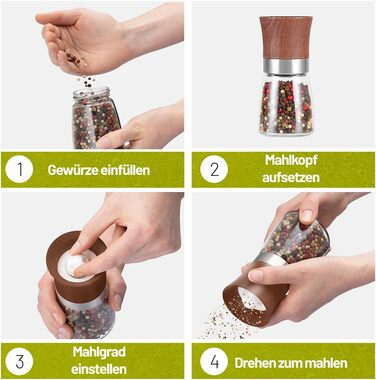 1 Gewürze einfüllen

2 Mahlkopf aufsetzen

3 Mahlgrad einstellen

4 Drehen zum mahlen