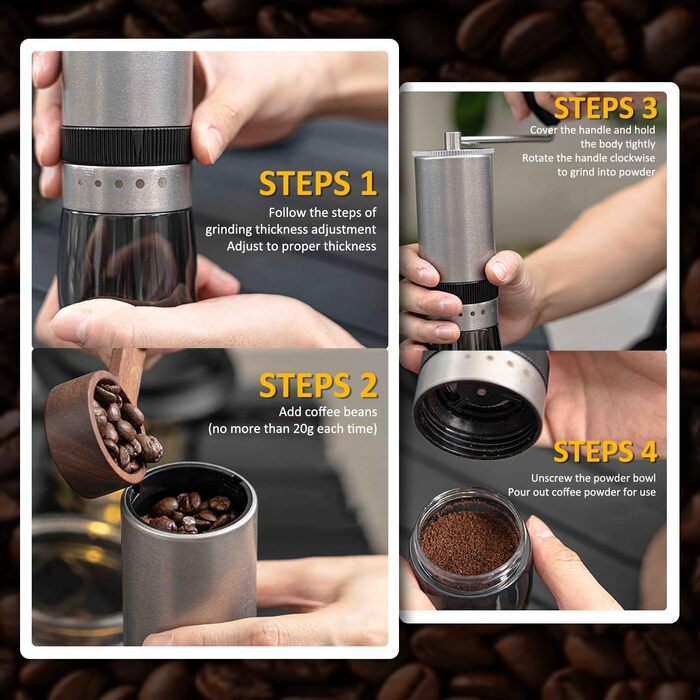 STEPS 1
Follow the steps of grinding thickness adjustment
Adjust to proper thickness

STEPS 2
Add coffee beans
(no more than 20g each time)

STEPS 3
Cover the handle and hold the body tightly
Rotate the handle clockwise to grind into powder

STEPS 4
Unscrew the powder bowl
Pour out coffee powder for use