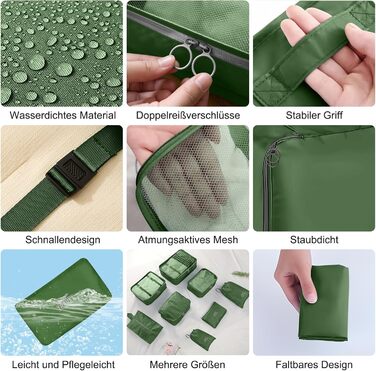 Wasserdichtes Material

Doppelreißverschlüsse

Stabiler Griff

Schnallendesign

Atmungsaktives Mesh

Staubdicht

Leicht und Pflegeleicht

Mehrere Größen

Faltbares Design