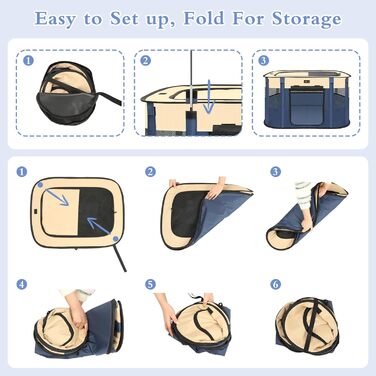 Easy to Set up, Fold For Storage

1

2

3

1

2

3

4

5

6