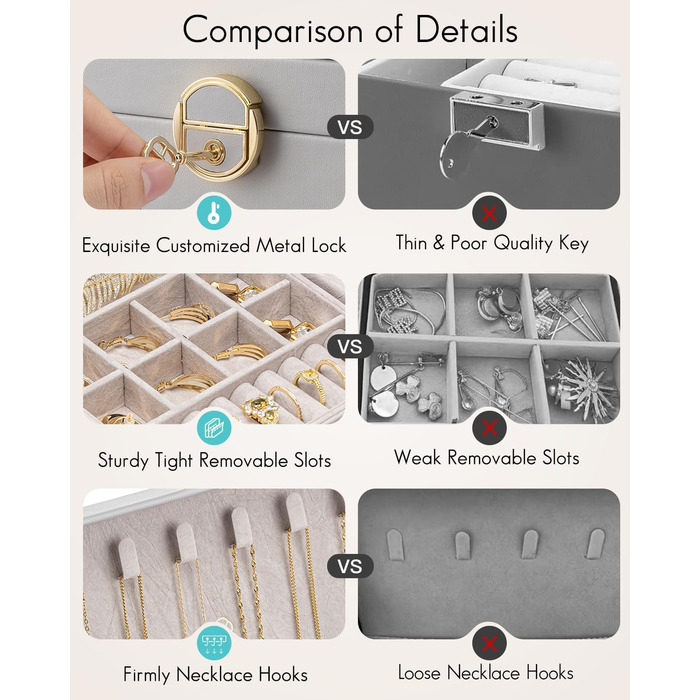 Comparison of Details

VS

Exquisite Customized Metal Lock

Thin & Poor Quality Key

VS

Sturdy Tight Removable Slots

Weak Removable Slots

VS

Firmly Necklace Hooks

Loose Necklace Hooks