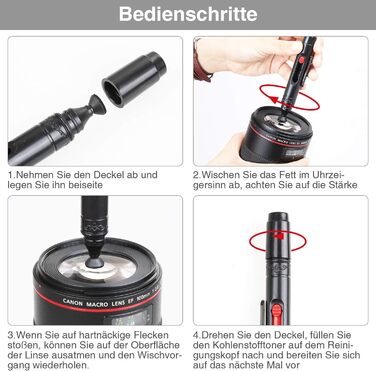 Bedienschritte

1.Nehmen Sie den Deckel ab und legen Sie ihn beiseite

2.Wischen Sie das Fett im Uhrzeigersinn ab, achten Sie auf die Stärke

CANON MACRO LENS EF 100mm

3.Wenn Sie auf hartnäckige Flecken stoßen, können Sie auf der Oberfläche der Linse ausatmen und den Wischvorgang wiederholen.

4.Drehen Sie den Deckel, füllen Sie den Kohlenstofftoner auf dem Reinigungskopf nach und bereiten Sie sich auf das nächste Mal vor