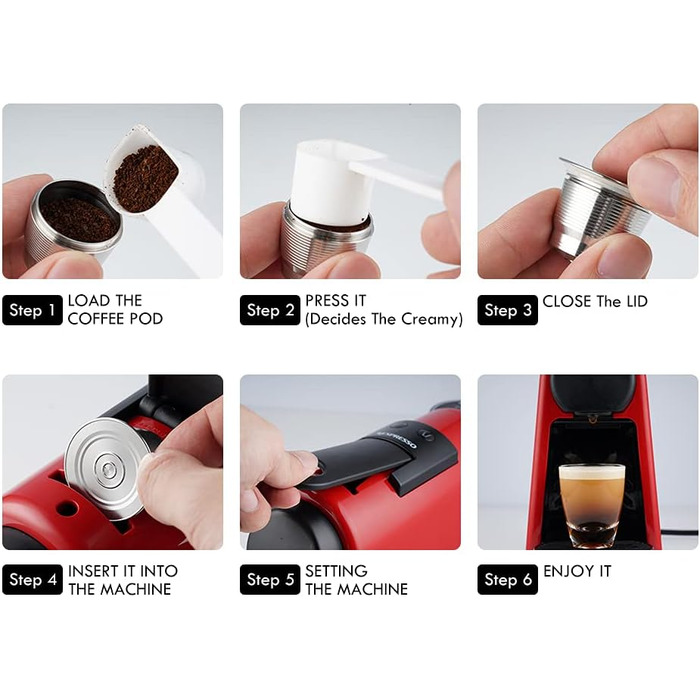 Step 1 LOAD THE COFFEE POD

Step 2 PRESS IT (Decides The Creamy)

Step 3 CLOSE The LID

NESPRESSO

Step 4 INSERT IT INTO THE MACHINE

Step 5 SETTING THE MACHINE

Step 6 ENJOY IT