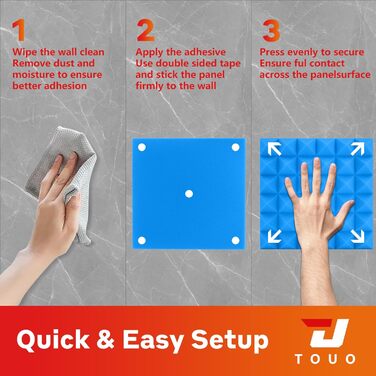 1
Wipe the wall clean
Remove dust and moisture to ensure better adhesion

2
Apply the adhesive
Use double sided tape and stick the panel firmly to the wall

3
Press evenly to secure
Ensure ful contact across the panelsurface

Quick & Easy Setup

TOUO