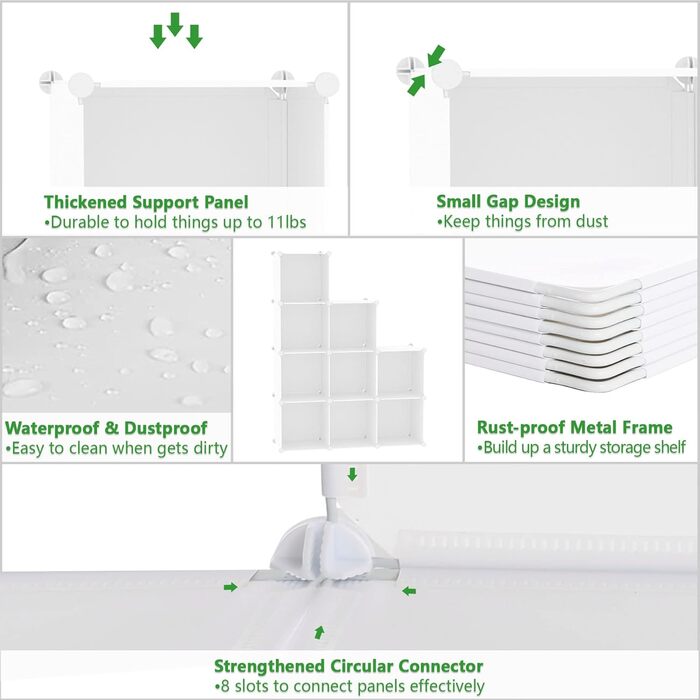 Thickened Support Panel
•Durable to hold things up to 11lbs

Small Gap Design
•Keep things from dust

Waterproof & Dustproof
•Easy to clean when gets dirty

Rust-proof Metal Frame
•Build up a sturdy storage shelf

Strengthened Circular Connector
•8 slots to connect panels effectively