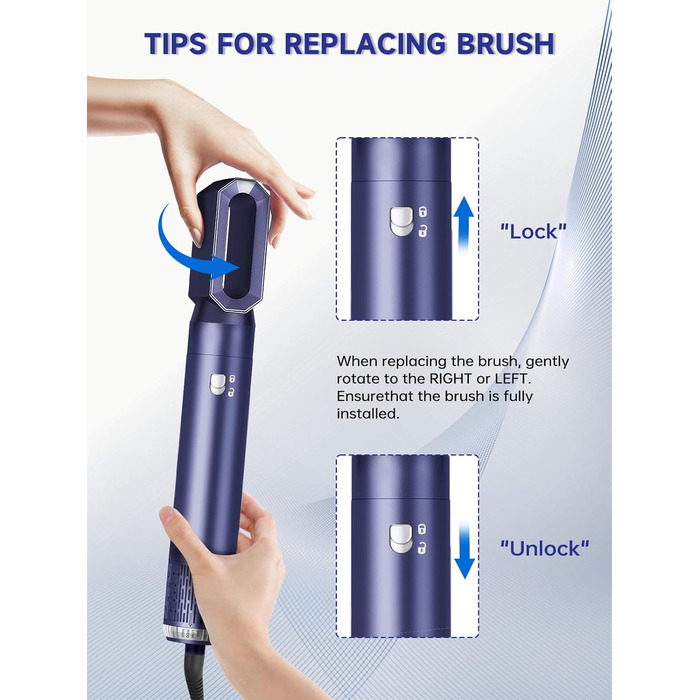 TIPS FOR REPLACING BRUSH

"Lock"

When replacing the brush, gently rotate to the RIGHT or LEFT. Ensurethat the brush is fully installed.

"Unlock"