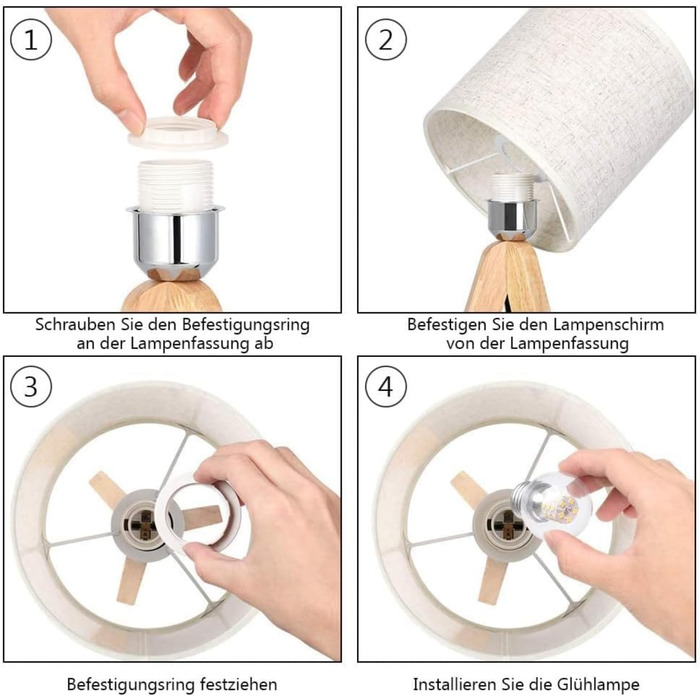 1

Schrauben Sie den Befestigungsring an der Lampenfassung ab

2

Befestigen Sie den Lampenschirm von der Lampenfassung

3

Befestigungsring festziehen

4

Installieren Sie die Glühlampe