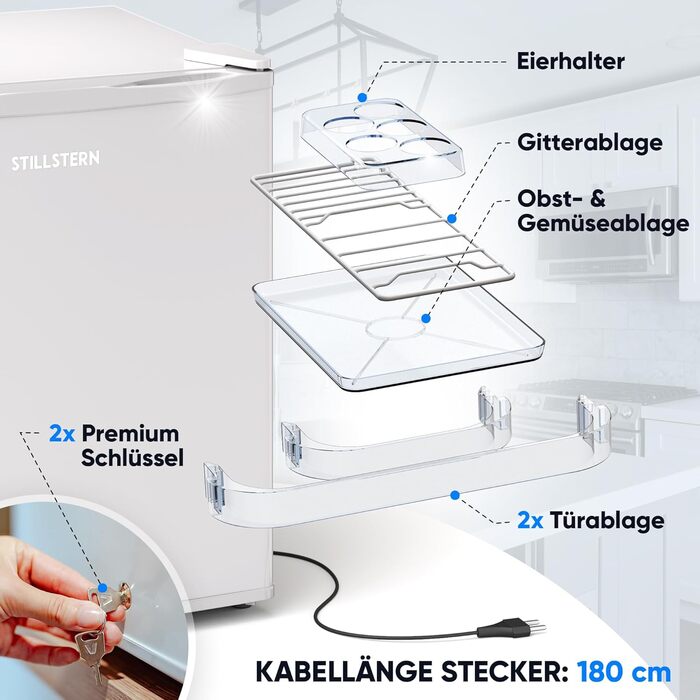 STILLSTERN

Eierhalter

Gitterablage

Obst- & Gemüseablage

2x Premium Schlüssel

2x Türablage

KABELLÄNGE STECKER: 180 cm