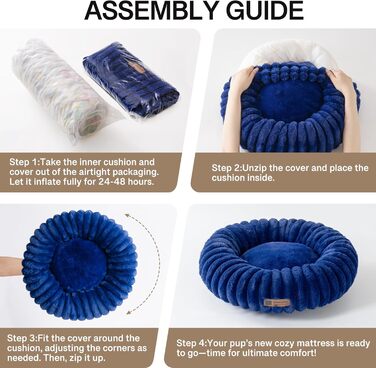 ASSEMBLY GUIDE

Step 1:Take the inner cushion and cover out of the airtight packaging. Let it inflate fully for 24-48 hours.

Step 2:Unzip the cover and place the cushion inside.

Step 3:Fit the cover around the cushion, adjusting the corners as needed. Then, zip it up.

Step 4:Your pup's new cozy mattress is ready to go—time for ultimate comfort!