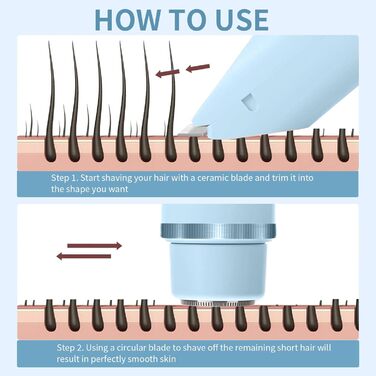 HOW TO USE

Step 1. Start shaving your hair with a ceramic blade and trim it into the shape you want

Step 2. Using a circular blade to shave off the remaining short hair will result in perfectly smooth skin