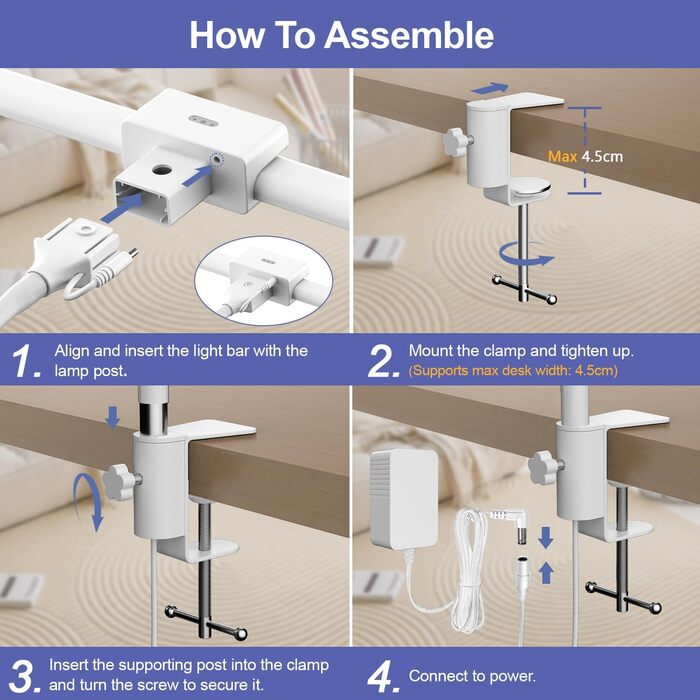 How To Assemble

Max 4.5cm

1. Align and insert the light bar with the lamp post.

2. Mount the clamp and tighten up. (Supports max desk width: 4.5cm)

3. Insert the supporting post into the clamp and turn the screw to secure it.

4. Connect to power.