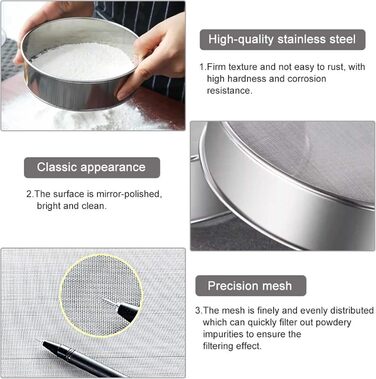 High-quality stainless steel

1.Firm texture and not easy to rust, with high hardness and corrosion resistance.

Classic appearance

2.The surface is mirror-polished, bright and clean.

Precision mesh

3.The mesh is finely and evenly distributed which can quickly filter out powdery impurities to ensure the filtering effect.