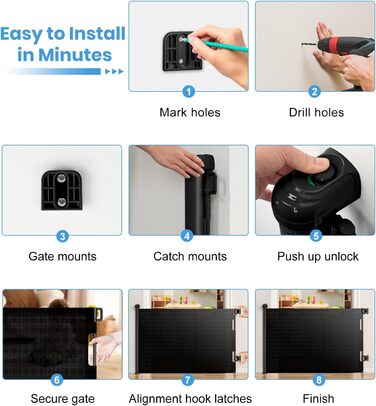 Easy to Install in Minutes

1
Mark holes

2
Drill holes

3
Gate mounts

4
Catch mounts

5
Push up unlock

6
Secure gate

7
Alignment hook latches

8
Finish