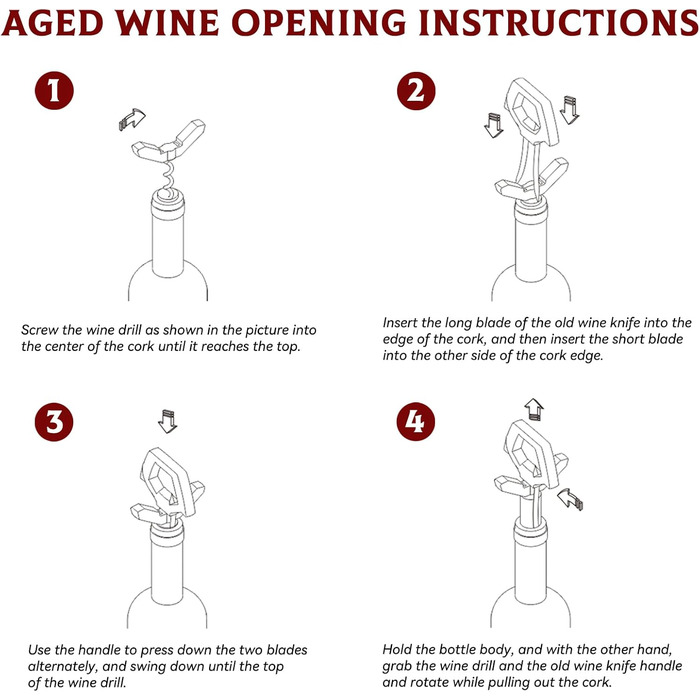 AGED WINE OPENING INSTRUCTIONS

1

Screw the wine drill as shown in the picture into the center of the cork until it reaches the top.

2

Insert the long blade of the old wine knife into the edge of the cork, and then insert the short blade into the other side of the cork edge.

3

Use the handle to press down the two blades alternately, and swing down until the top of the wine drill.

4

Hold the bottle body, and with the other hand, grab the wine drill and the old wine knife handle and rotate while pulling out the cork.